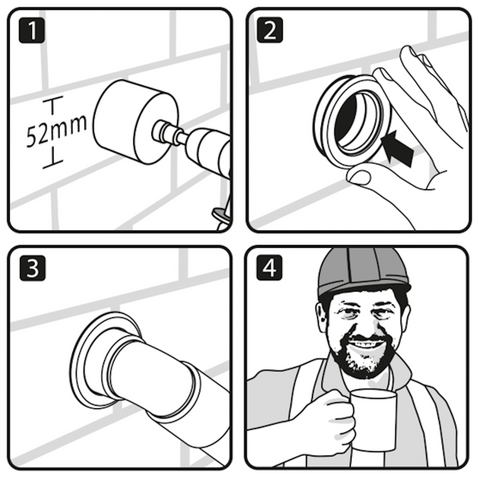 1

52mm

2

3

4