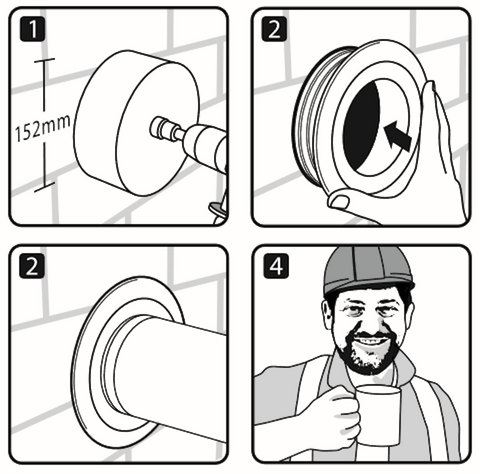 1

152mm

2

2

4