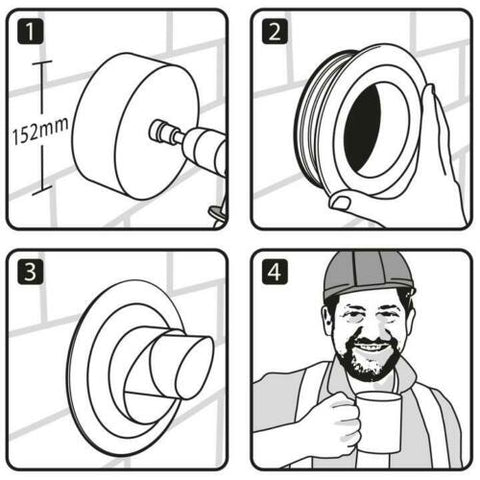 1

152mm

2

3

4